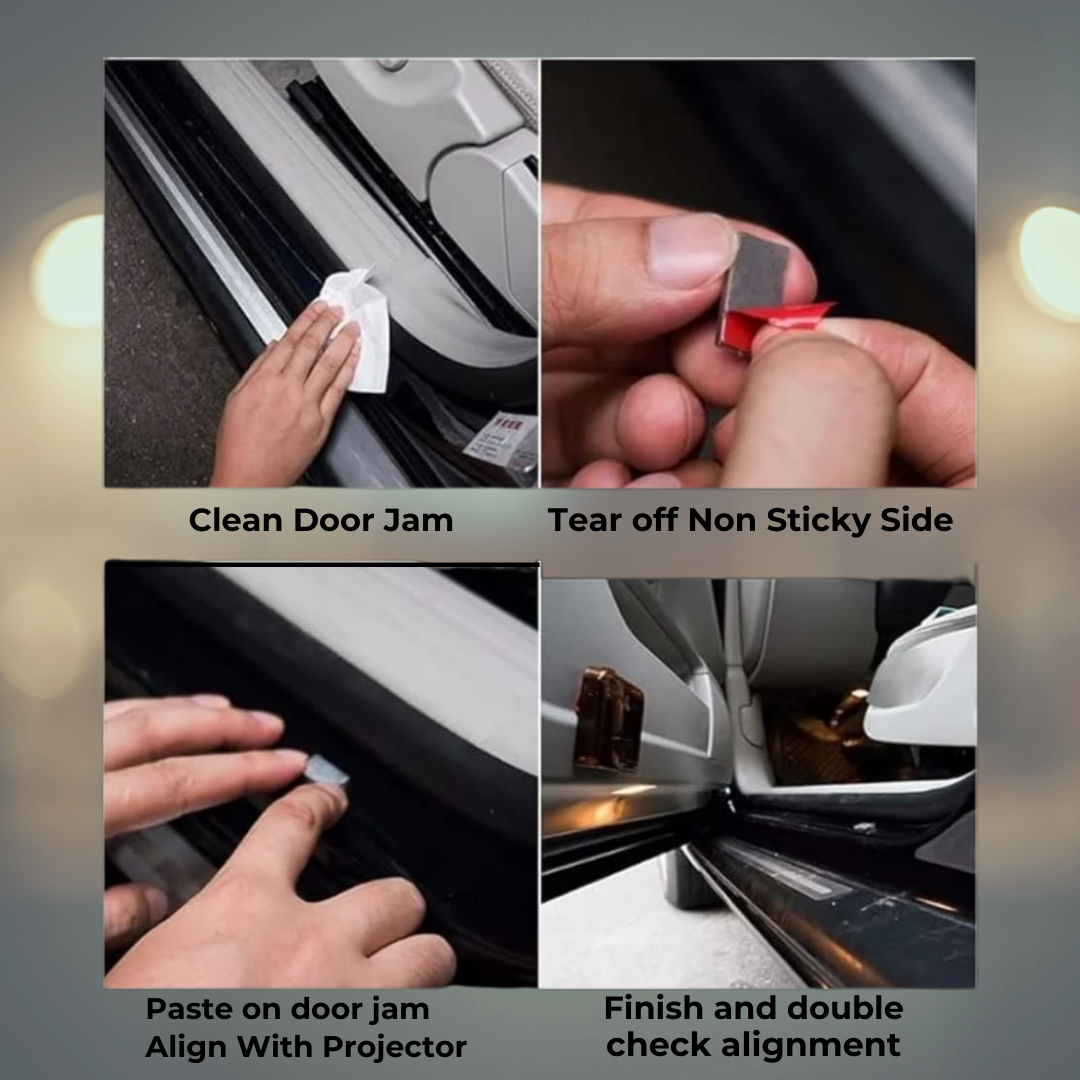 Clean Door Jam

Tear off Non Sticky Side

Paste on door jam
Align With Projector

Finish and double
check alignment